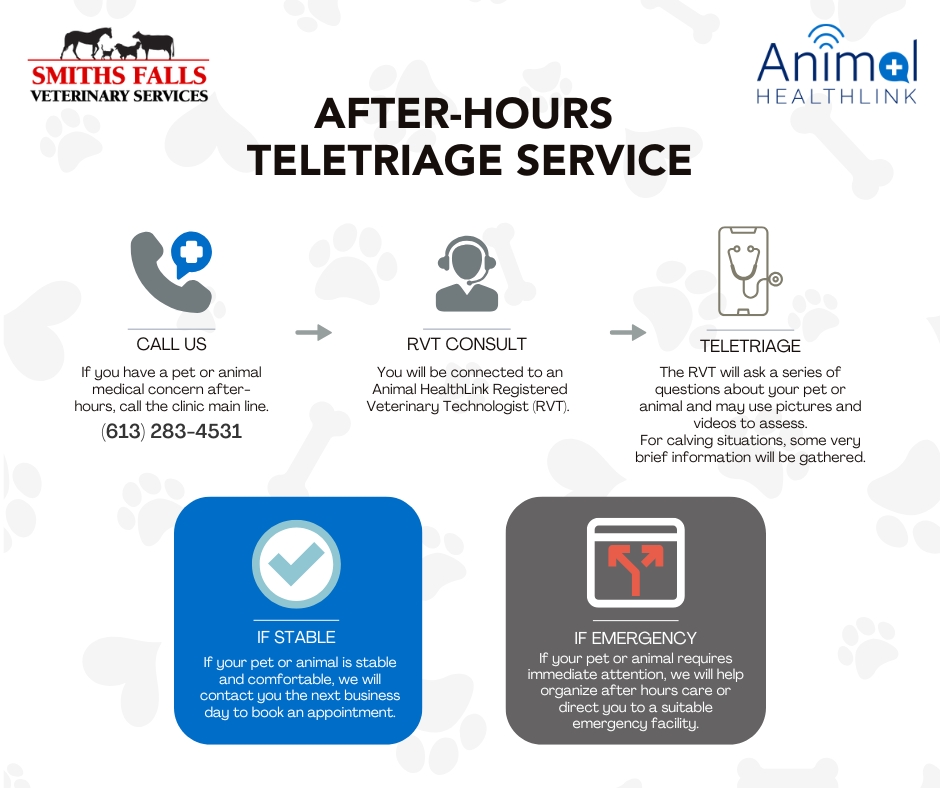 SMITHS FALLS
VETERINARY SERVICES

Animal
HEALTHLINK

AFTER-HOURS
TELETRIAGE SERVICE

CALL US
If you have a pet or animal medical concern after-hours, call the clinic main line.
(613) 283-4531

RVT CONSULT
You will be connected to an Animal HealthLink Registered Veterinary Technologist (RVT).

TELETRIAGE
The RVT will ask a series of questions about your pet or animal and may use pictures and videos to assess.
For calving situations, some very brief information will be gathered.

IF STABLE
If your pet or animal is stable and comfortable, we will contact you the next business day to book an appointment.

IF EMERGENCY
If your pet or animal requires immediate attention, we will help organize after hours care or direct you to a suitable emergency facility.